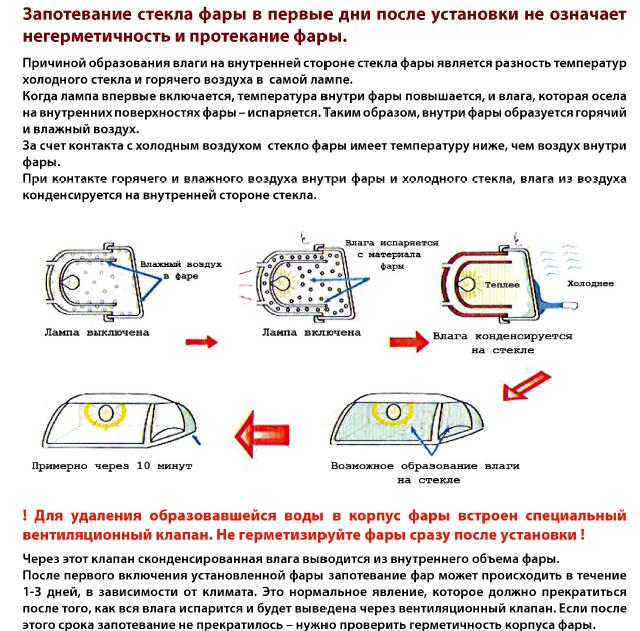 Запотевание стекла фары в первые дни после установки не означает негерметичность и протекание фары.

Причиной образования влаги на внутренней стороне стекла фары является разность температур холодного стекла и горячего воздуха в самой лампе.
Когда лампа впервые включается, температура внутри фары повышается, и влага, которая осела на внутренних поверхностях фары – испаряется. Таким образом, внутри фары образуется горячий и влажный воздух.
За счет контакта с холодным воздухом стекло фары имеет температуру ниже, чем воздух внутри фары.
При контакте горячего и влажного воздуха внутри фары и холодного стекла, влага из воздуха конденсируется на внутренней стороне стекла.

Влажный воздух в фаре

Лампа выключена

Влага испаряется с материала фары

Лампа включена

Теплее

Холоднее

Влага конденсируется на стекле

Примерно через 10 минут

Возможное образование влаги на стекле

! Для удаления образовавшейся воды в корпус фары встроен специальный вентиляционный клапан. Не герметизируйте фары сразу после установки !

Через этот клапан сконденсированная влага выводится из внутреннего объема фары.
После первого включения установленной фары запотевание фар может происходить в течение 1-3 дней, в зависимости от климата. Это нормальное явление, которое должно прекратиться после того, как вся влага испарится и будет выведена через вентиляционный клапан. Если после этого срока запотевание не прекратилось – нужно проверить герметичность корпуса фары.