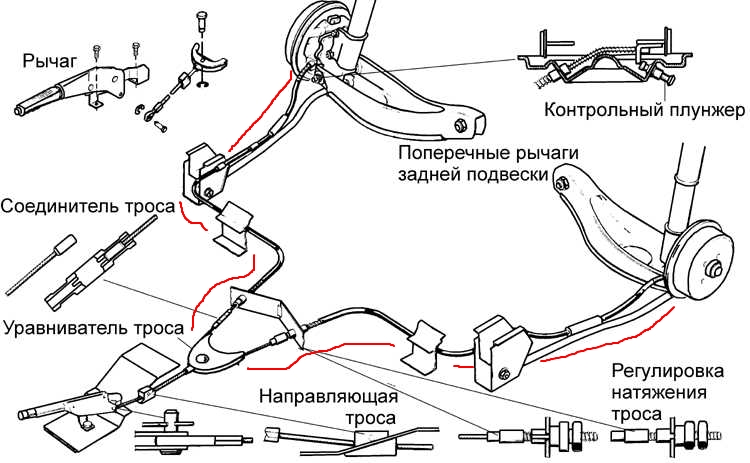 Рычаг

Контрольный плунжер

Поперечные рычаги задней подвески

Соединитель троса

Уравниватель троса

Направляющая троса

Регулировка натяжения троса