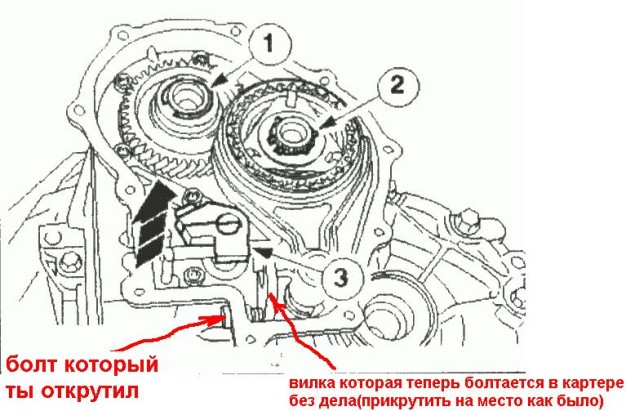 1
2
3
болт который ты открутил
вилка которая теперь болтается в картере без дела(прикрутить на место как было)