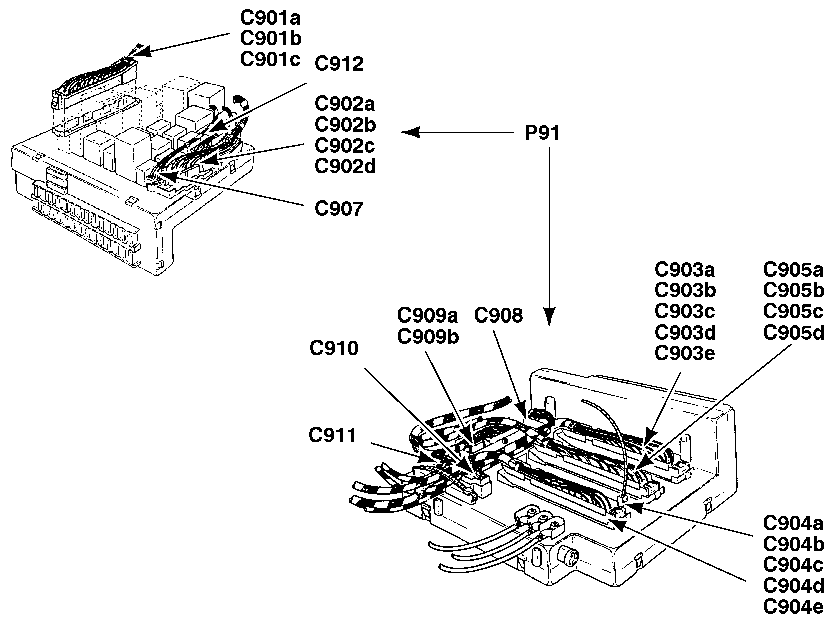 C901a
C901b
C901c

C912

C902a
C902b
C902c
C902d

P91

C907

C903a
C903b
C903c
C903d
C903e

C905a
C905b
C905c
C905d

C909a
C909b

C908

C910

C911

C904a
C904b
C904c
C904d
C904e