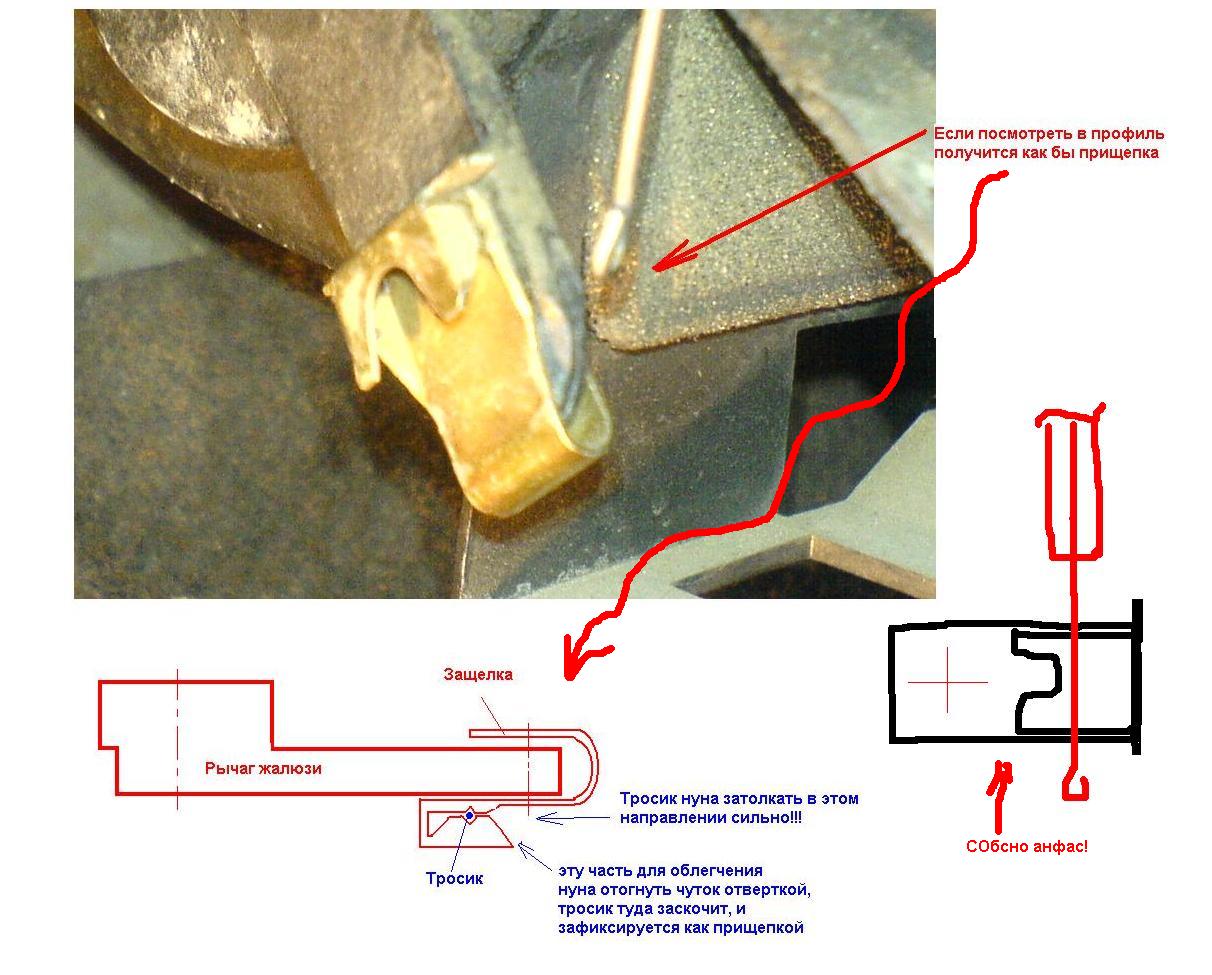 Если посмотреть в профиль получится как бы прищепка

Защелка

Рычаг жалюзи

Тросик нуна затолкать в этом направлении сильно!!!

Тросик

эту часть для облегчения нуна отогнуть чуток отверткой, тросик туда заскочит, и зафиксируется как прищепкой

СОбсно анфас!