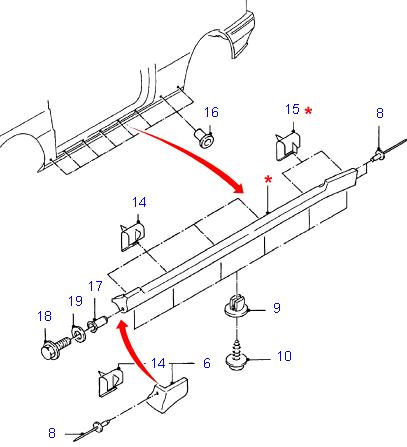 16
15 *
8
*
14
17
19
18
9
10
14
6
8