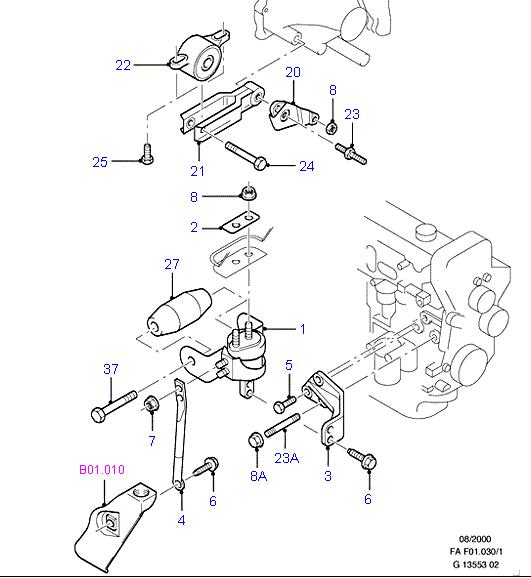 22
20
8
23
25
21
24
8
2
27
1
37
5
7
23A
8A
3
6
B01.010
6
4

08/2000
FA F01.030/1
G 13553 02